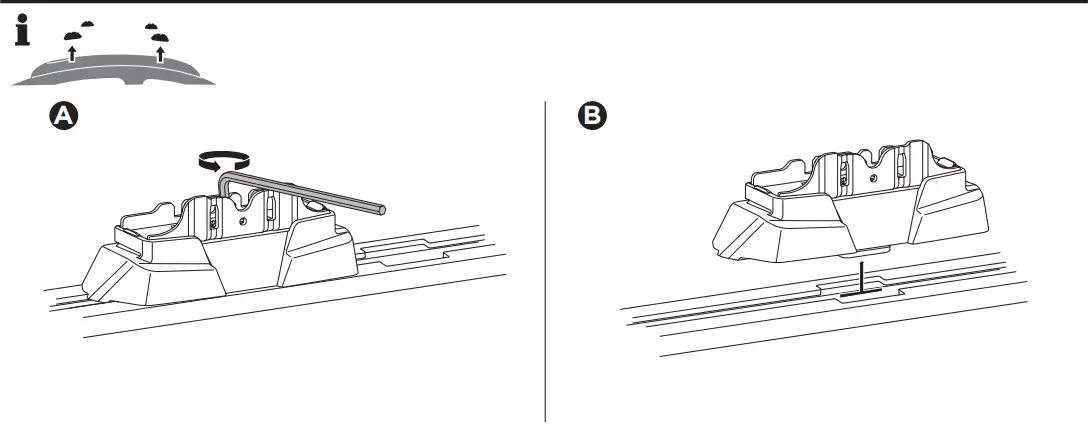 i

A

B