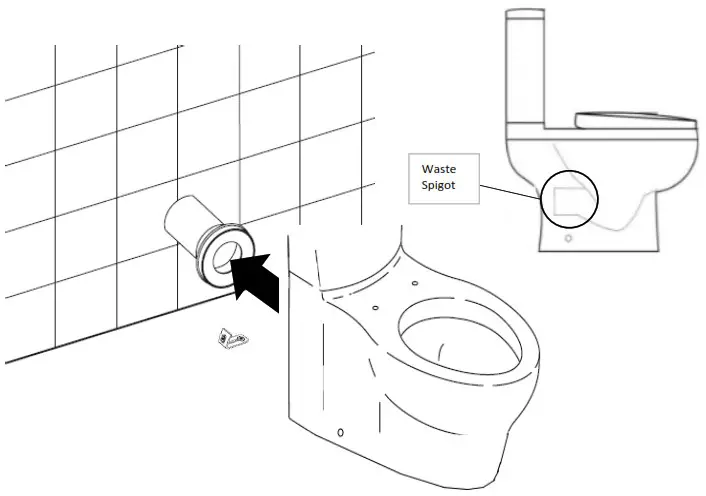 Waste Spigot