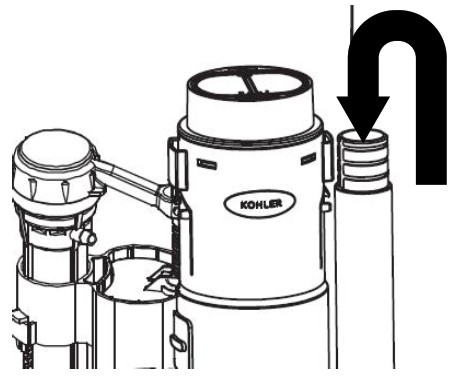 KOHLER