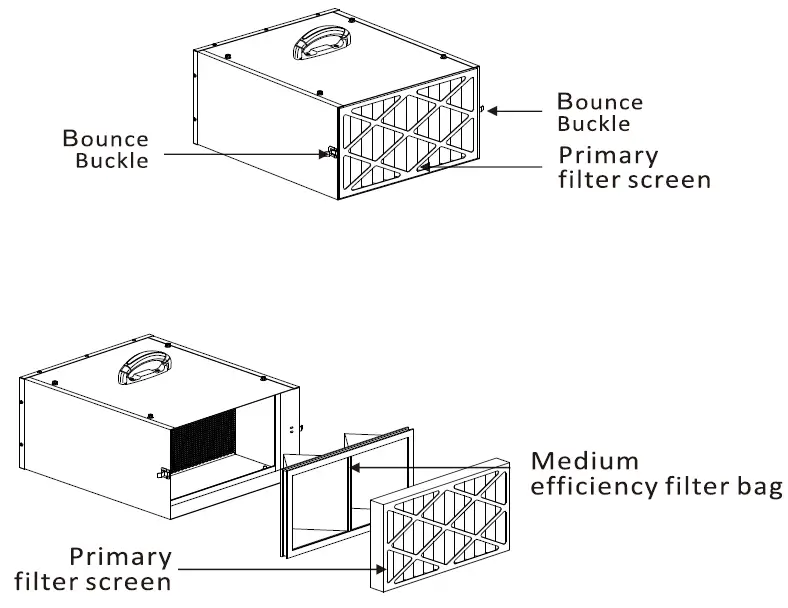 Bounce Buckle

Bounce Buckle

Primary filter screen

Medium efficiency filter bag

Primary filter screen