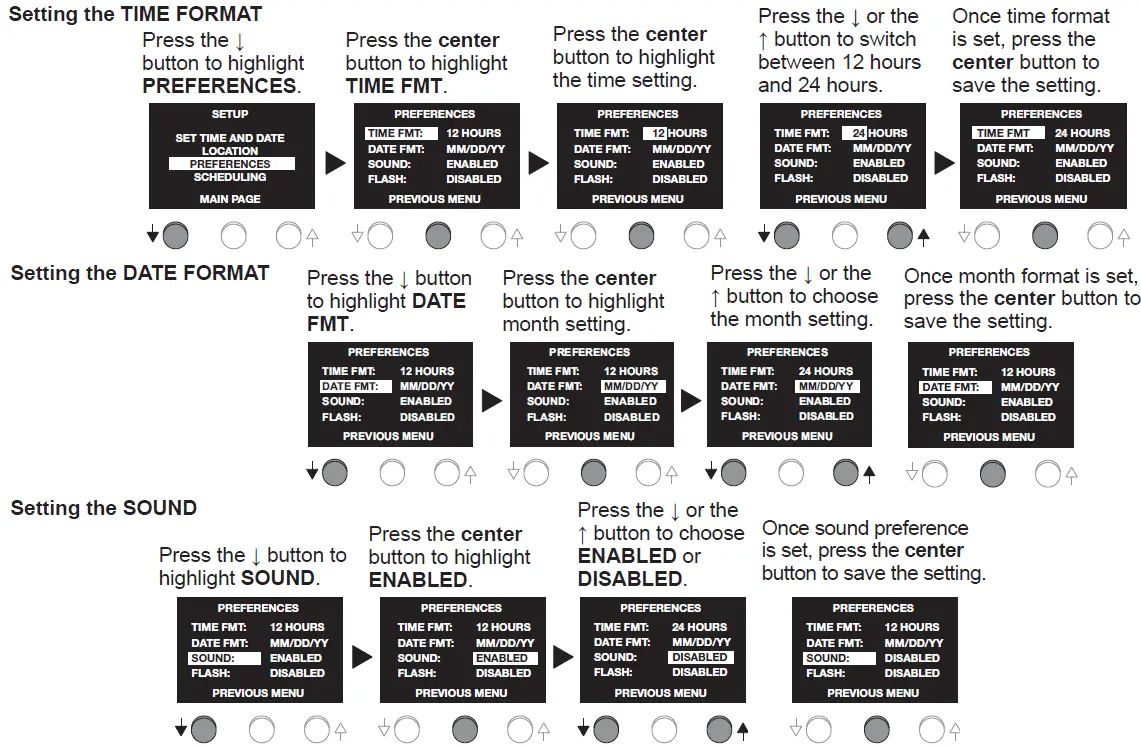 Setting the TIME FORMAT

Press the ↓ button to highlight PREFERENCES.

SETUP
SET TIME AND DATE
LOCATION
PREFERENCES
SCHEDULING
MAIN PAGE

Press the center button to highlight TIME FMT.

PREFERENCES
TIME FMT: 12 HOURS
DATE FMT: MM/DD/YY
SOUND: ENABLED
FLASH: DISABLED
PREVIOUS MENU

Press the center button to highlight the time setting.

PREFERENCES
TIME FMT: 12 HOURS
DATE FMT: MM/DD/YY
SOUND: ENABLED
FLASH: DISABLED
PREVIOUS MENU

Press the ↓ or the ↑ button to switch between 12 hours and 24 hours.

PREFERENCES
TIME FMT: 24 HOURS
DATE FMT: MM/DD/YY
SOUND: ENABLED
FLASH: DISABLED
PREVIOUS MENU

Once time format is set, press the center button to save the setting.

PREFERENCES
TIME FMT 24 HOURS
DATE FMT: MM/DD/YY
SOUND: ENABLED
FLASH: DISABLED
PREVIOUS MENU

Setting the DATE FORMAT

Press the ↓ button to highlight DATE FMT.

PREFERENCES
TIME FMT: 12 HOURS
DATE FMT: MM/DD/YY
SOUND: ENABLED
FLASH: DISABLED
PREVIOUS MENU

Press the center button to highlight month setting.

PREFERENCES
TIME FMT: 12 HOURS
DATE FMT: MM/DD/YY
SOUND: ENABLED
FLASH: DISABLED
PREVIOUS MENU

Press the ↓ or the ↑ button to choose the month setting.

PREFERENCES
TIME FMT: 24 HOURS
DATE FMT: MM/DD/YY
SOUND: ENABLED
FLASH: DISABLED
PREVIOUS MENU

Once month format is set, press the center button to save the setting.

PREFERENCES
TIME FMT: 12 HOURS
DATE FMT: MM/DD/YY
SOUND: ENABLED
FLASH: DISABLED
PREVIOUS MENU

Setting the SOUND

Press the ↓ button to highlight SOUND.

PREFERENCES
TIME FMT: 12 HOURS
DATE FMT: MM/DD/YY
SOUND: ENABLED
FLASH: DISABLED
PREVIOUS MENU

Press the center button to highlight ENABLED.

PREFERENCES
TIME FMT: 12 HOURS
DATE FMT: MM/DD/YY
SOUND: ENABLED
FLASH: DISABLED
PREVIOUS MENU

Press the ↓ or the ↑ button to choose ENABLED or DISABLED.

PREFERENCES
TIME FMT: 24 HOURS
DATE FMT: MM/DD/YY
SOUND: DISABLED
FLASH: DISABLED
PREVIOUS MENU

Once sound preference is set, press the center button to save the setting.

PREFERENCES
TIME FMT: 12 HOURS
DATE FMT: MM/DD/YY
SOUND: DISABLED
FLASH: DISABLED
PREVIOUS MENU