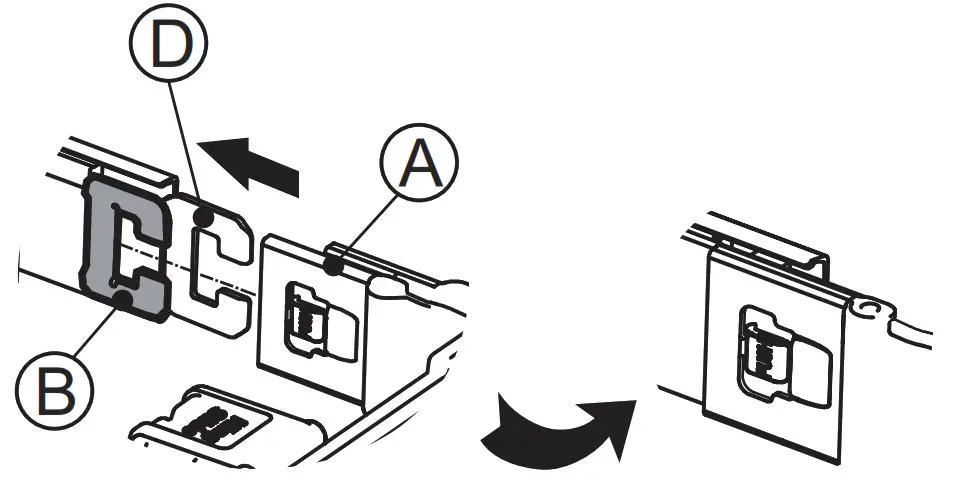 D
A
B