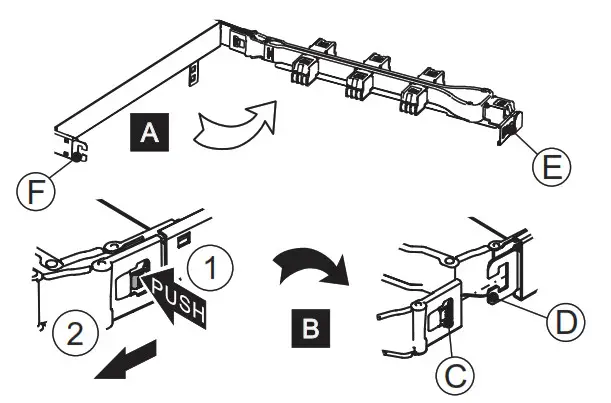 A

E

F

1

PUSH

2

B

D

C