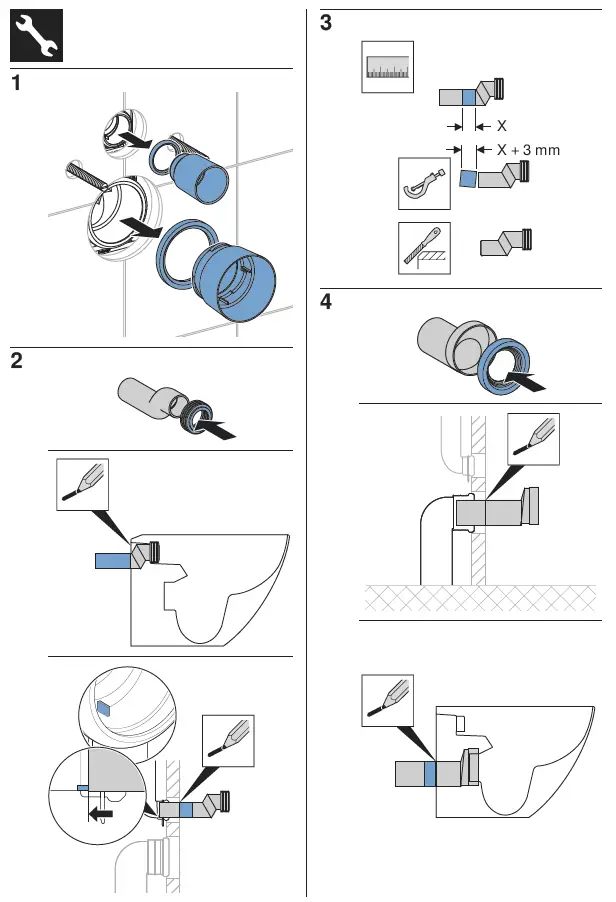 1

2

3

X

X + 3 mm

4