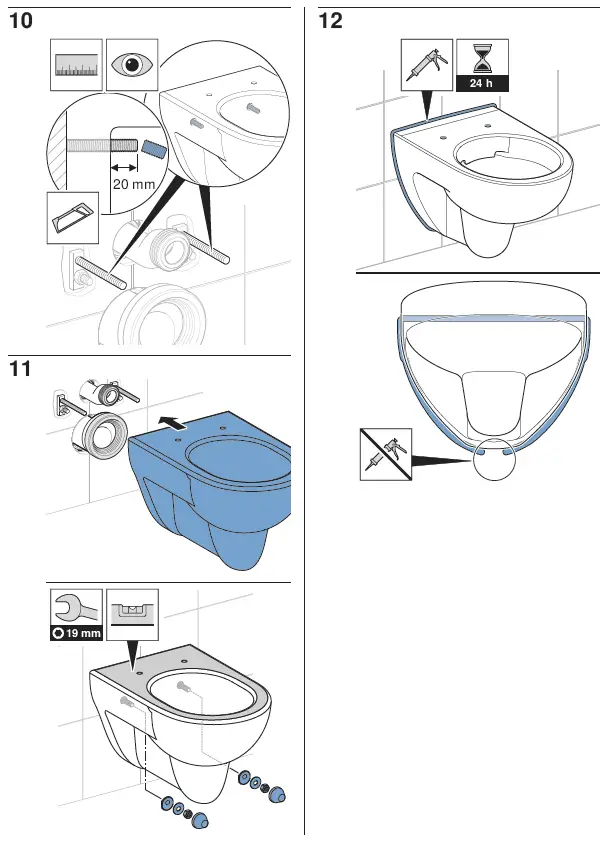 10

20 mm

11

19 mm

12

24 h