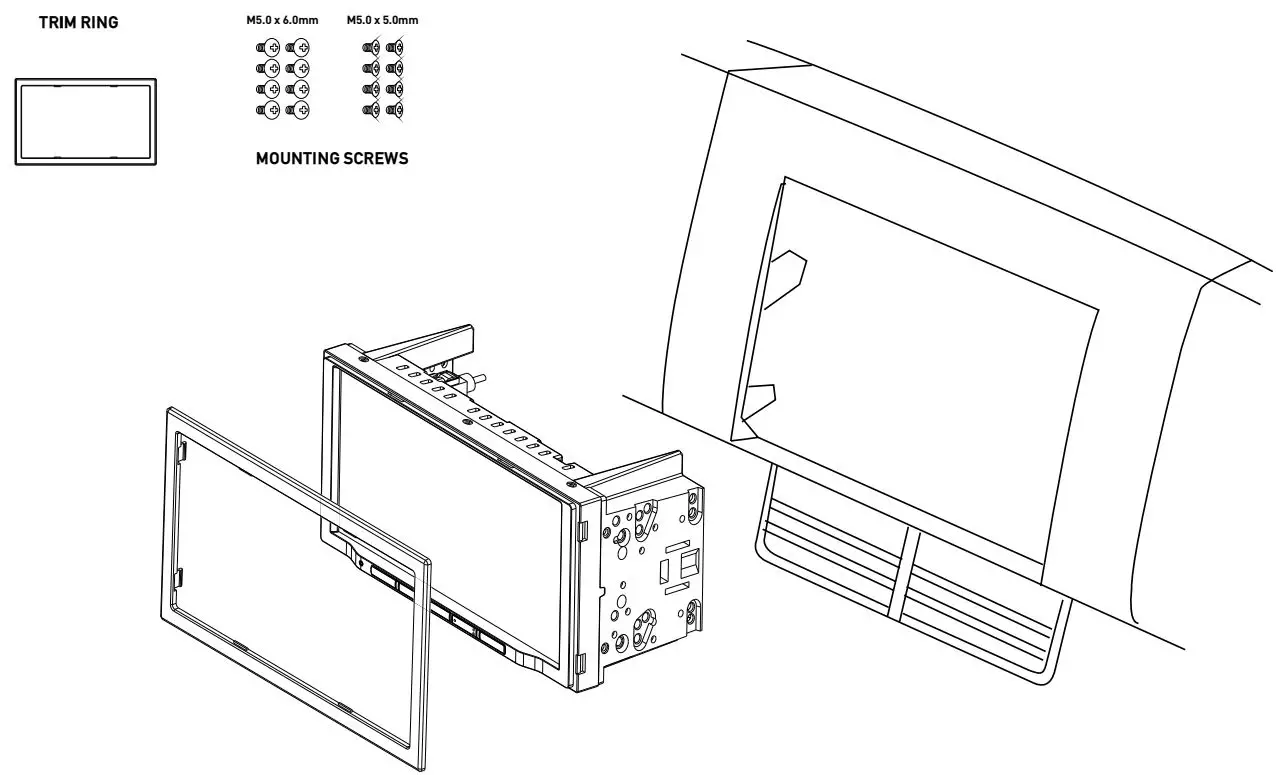 TRIM RING

M5.0 x 6.0mm

M5.0 x 5.0mm

MOUNTING SCREWS