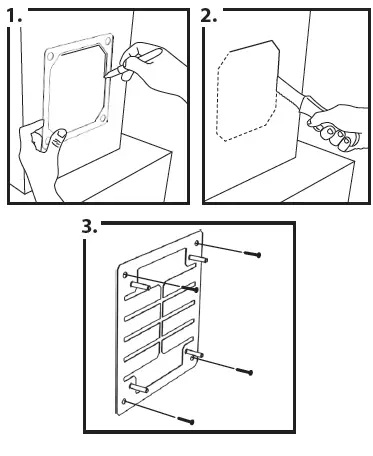 1.

2.

3.