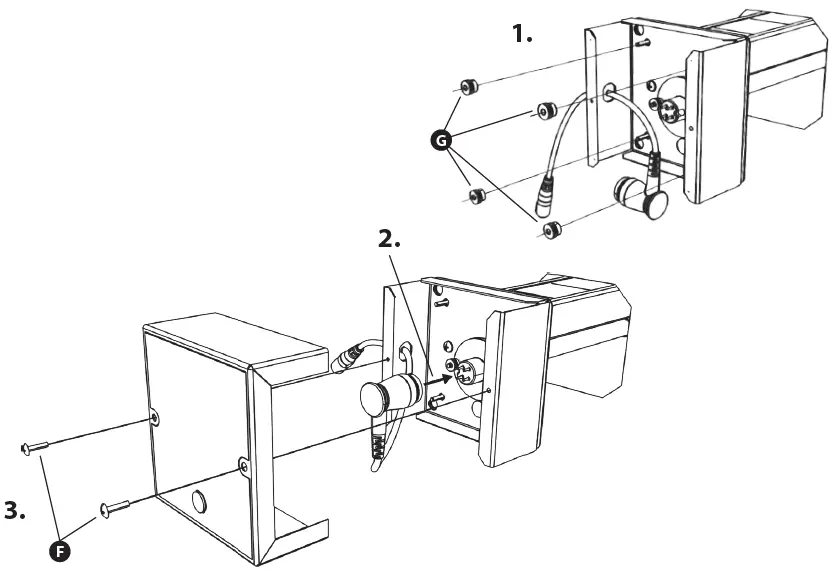 1.

G

2.

3.

F