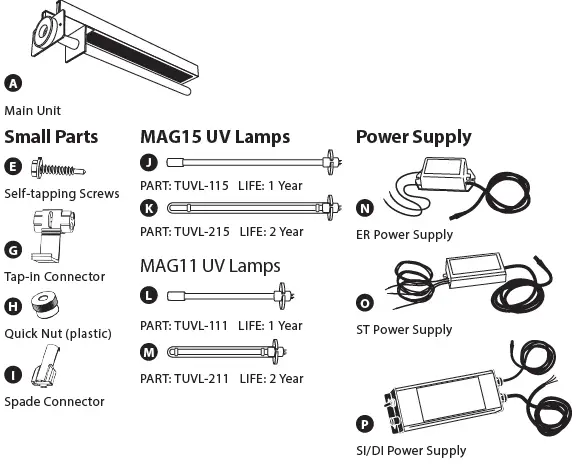 A

Main Unit

Small Parts

E

Self-tapping Screws

G

Tap-in Connector

H

Quick Nut (plastic)

I

Spade Connector

MAG15 UV Lamps

J

PART: TUVL-115 LIFE: 1 Year

K

PART: TUVL-215 LIFE: 2 Year

MAG11 UV Lamps

L

PART: TUVL-111 LIFE: 1 Year

M

PART: TUVL-211 LIFE: 2 Year

Power Supply

N

ER Power Supply

O

ST Power Supply

P

SI/DI Power Supply