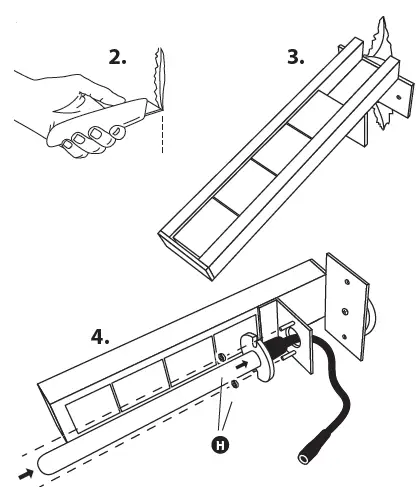 2.

3.

4.

H