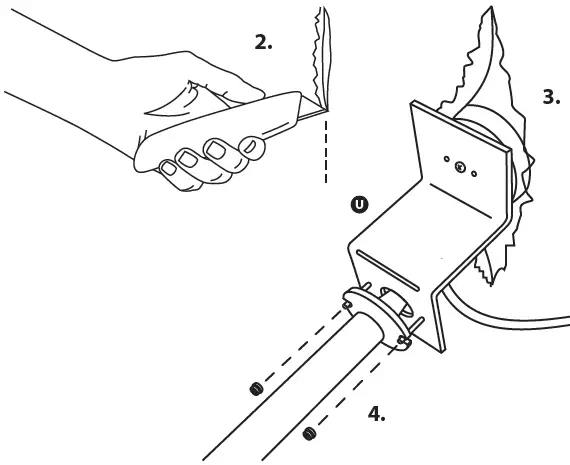 2.

3.

U

4.