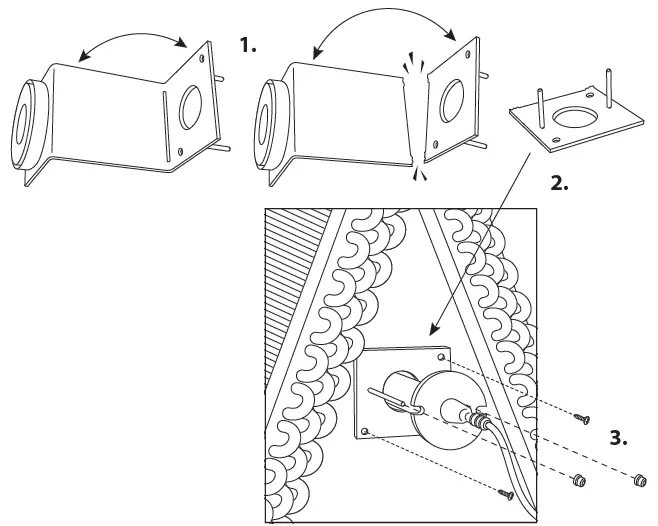 1.

2.

3.