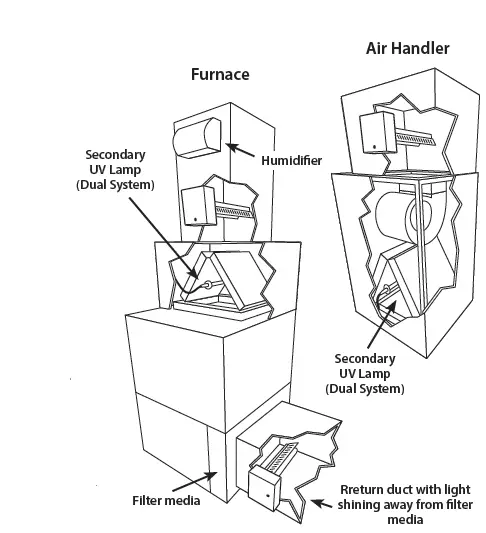 Air Handler

Furnace

Secondary UV Lamp (Dual System)

Humidifier

Secondary UV Lamp (Dual System)

Filter media

Rreturn duct with light shining away from filter media