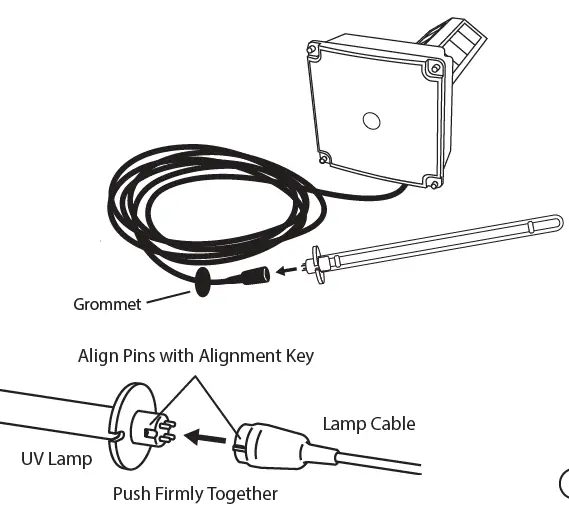 Grommet

Align Pins with Alignment Key

Lamp Cable

UV Lamp

Push Firmly Together