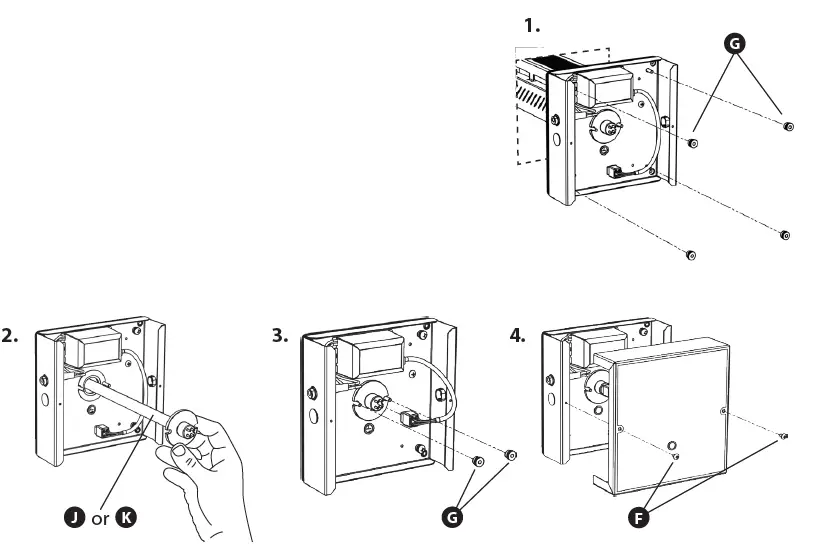 1.

G

2.

J or K

3.

G

4.

F