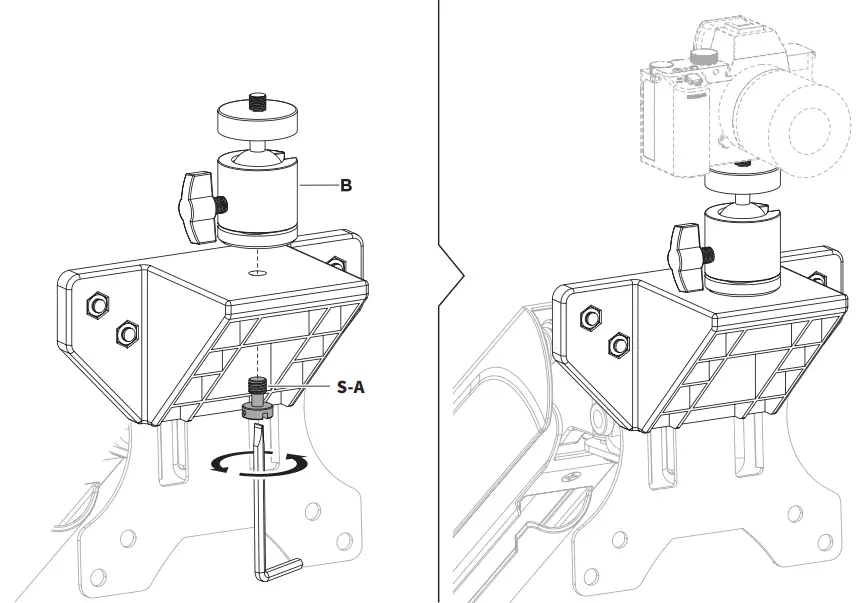 B

S-A