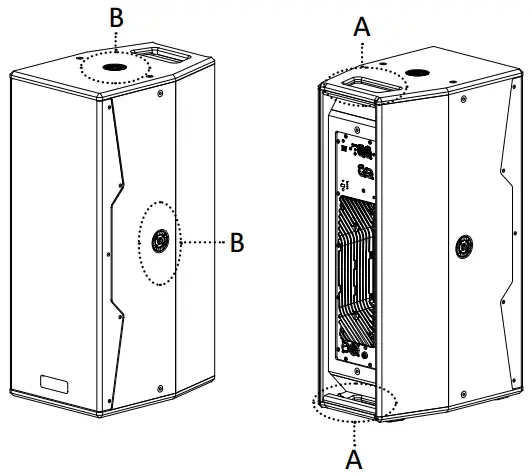 B
B
A
A