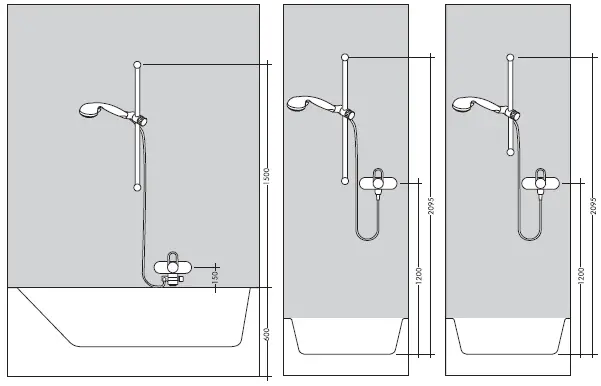 1500
150
600
2095
1200
2095
1200