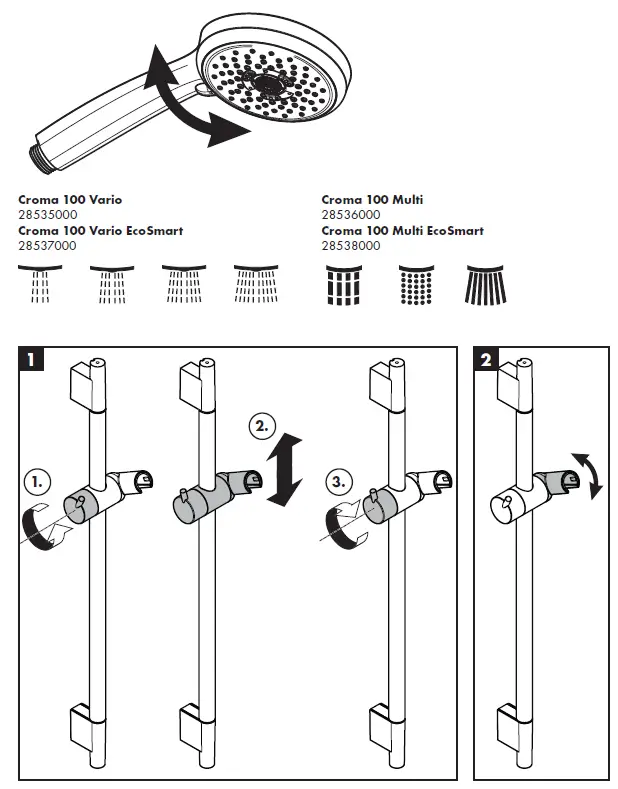 Croma 100 Vario
28535000
Croma 100 Vario EcoSmart
28537000

Croma 100 Multi
28536000
Croma 100 Multi EcoSmart
28538000

1

1.

2.

3.

2