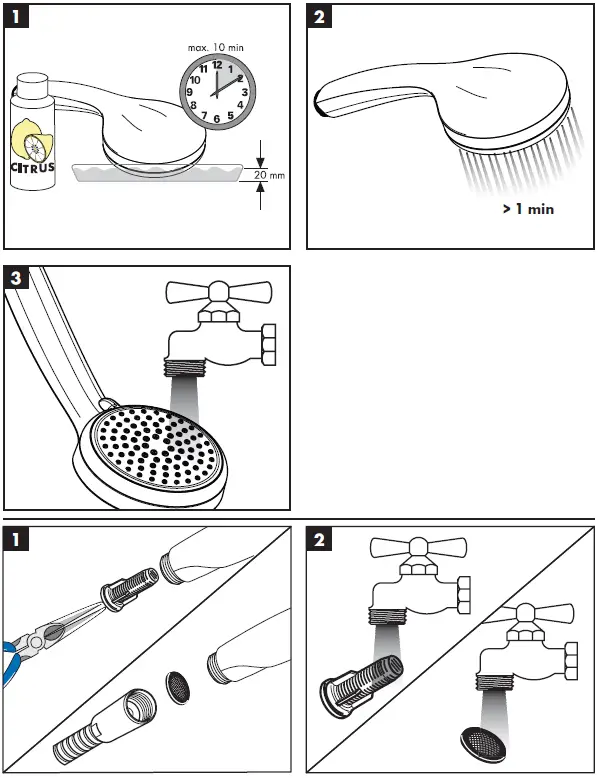 1

max. 10 min

12
1
2
3
4
5
6
7
8
9
10
11

CITRUS

20 mm

2

> 1 min

3

1

2