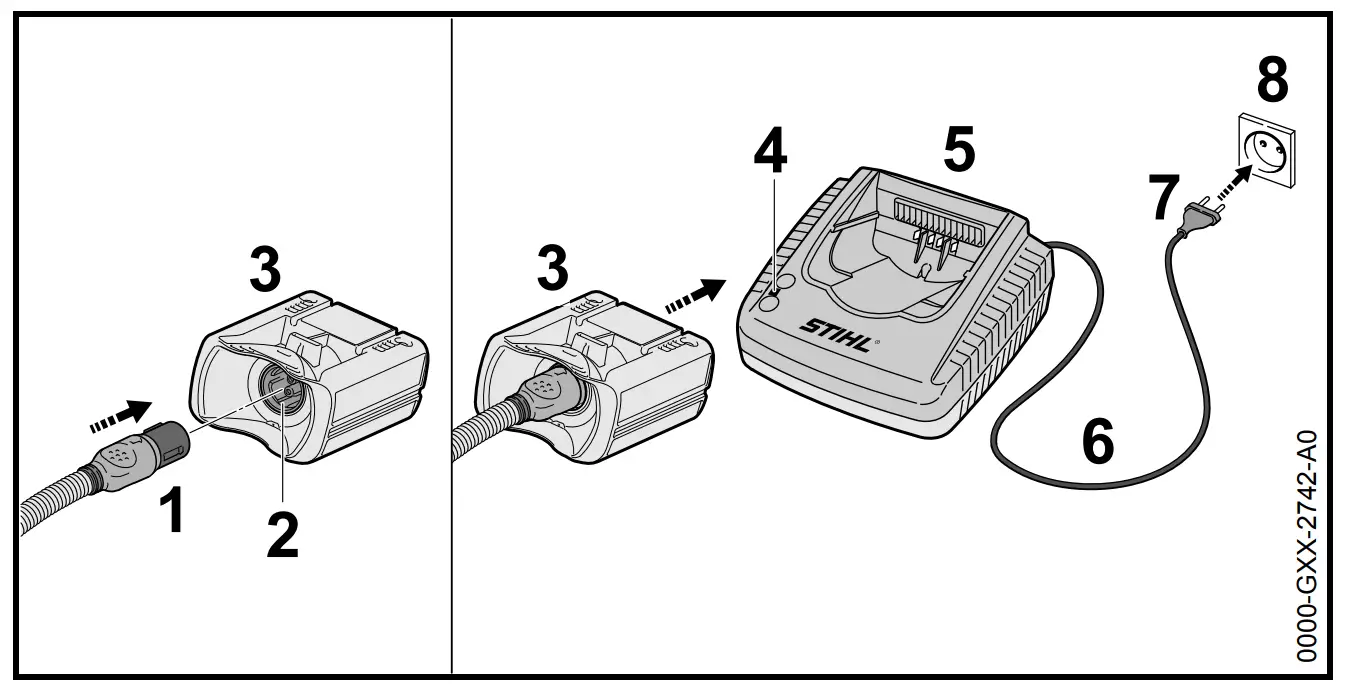 3
1
2
3
4
5
STIHL
6
7
8
0000-GXX-2742-A0