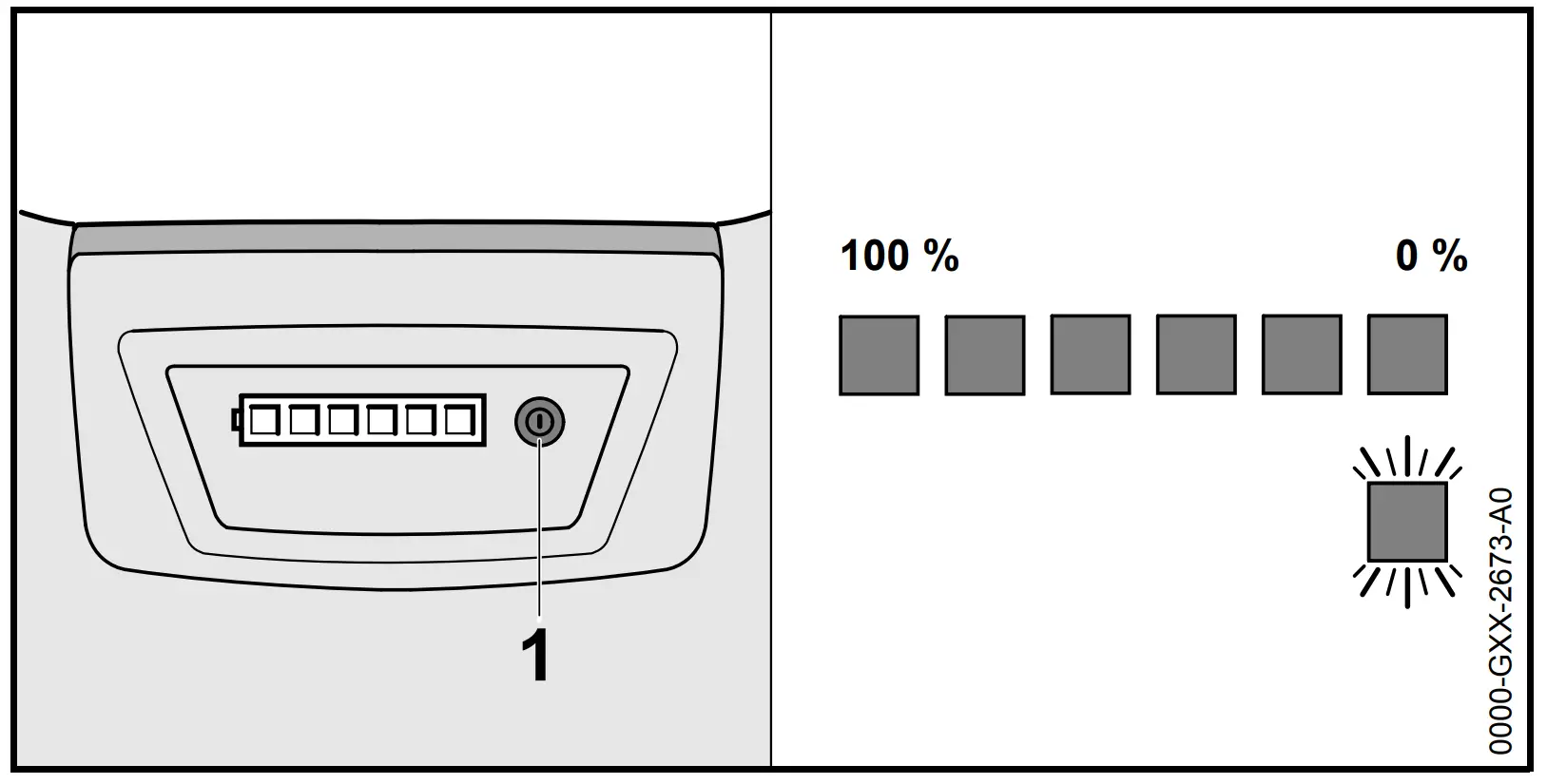 1

100 %

0 %

0000-GXX-2673-A0