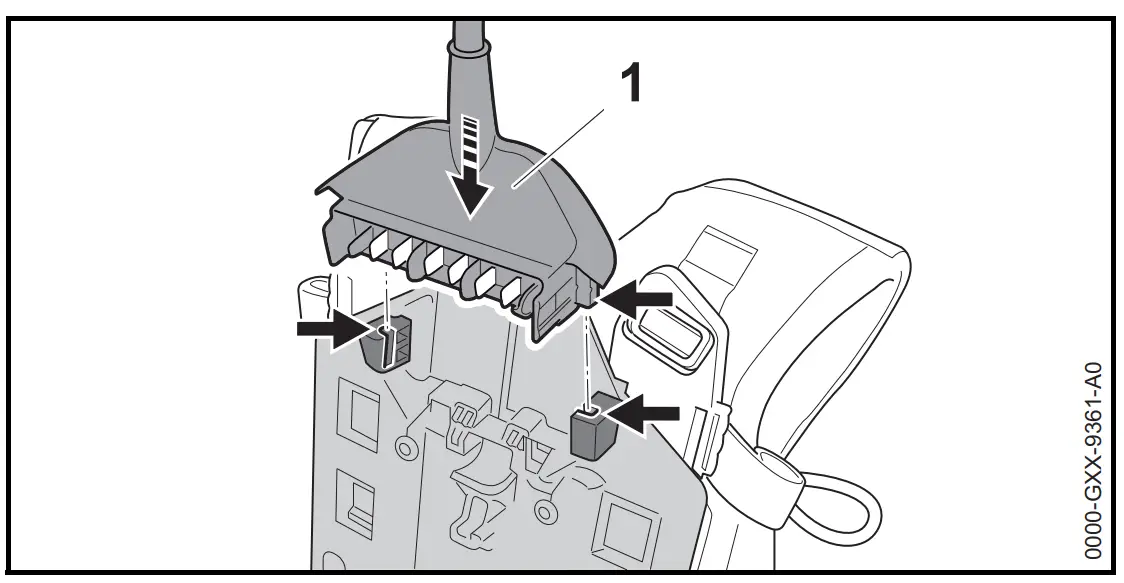 1

0000-GXX-9361-A0