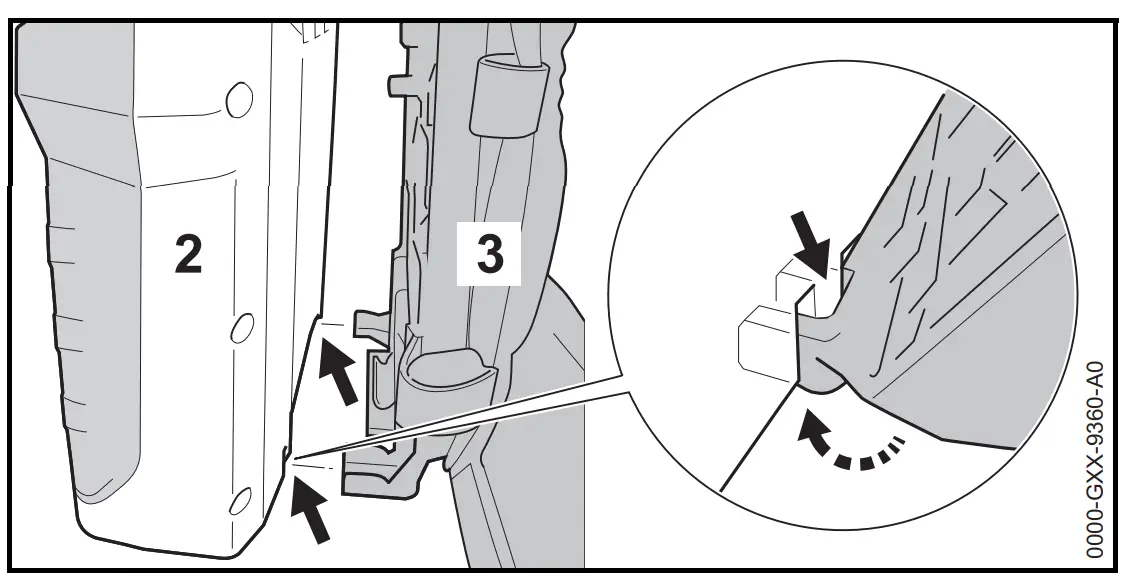 2

3

0000-GXX-9360-A0