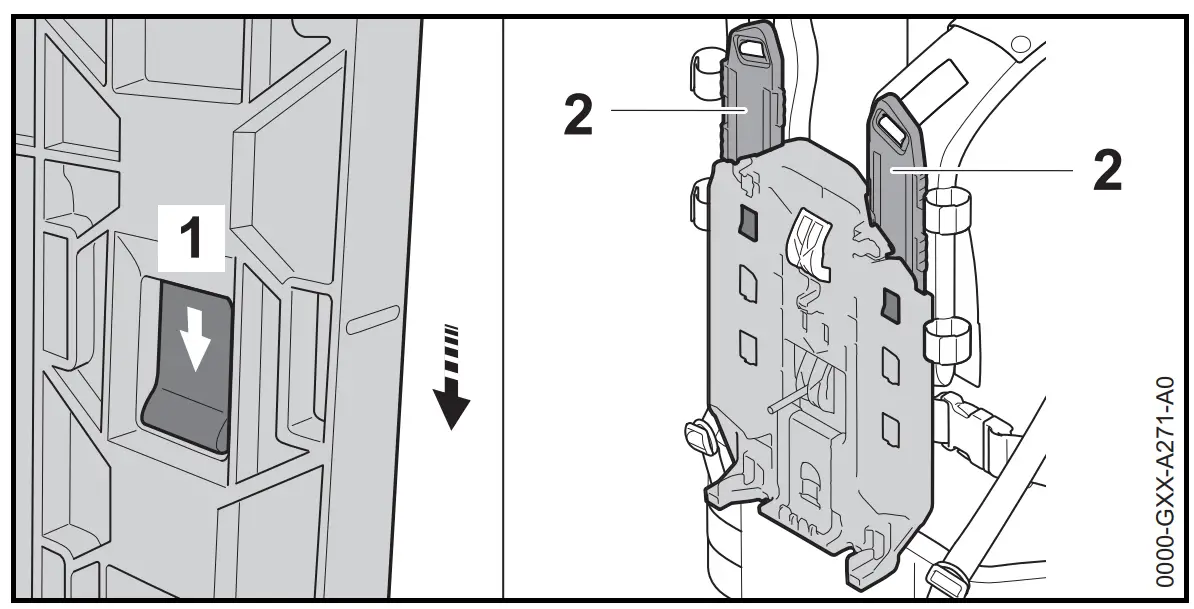 1

2

2

0000-GXX-A271-A0