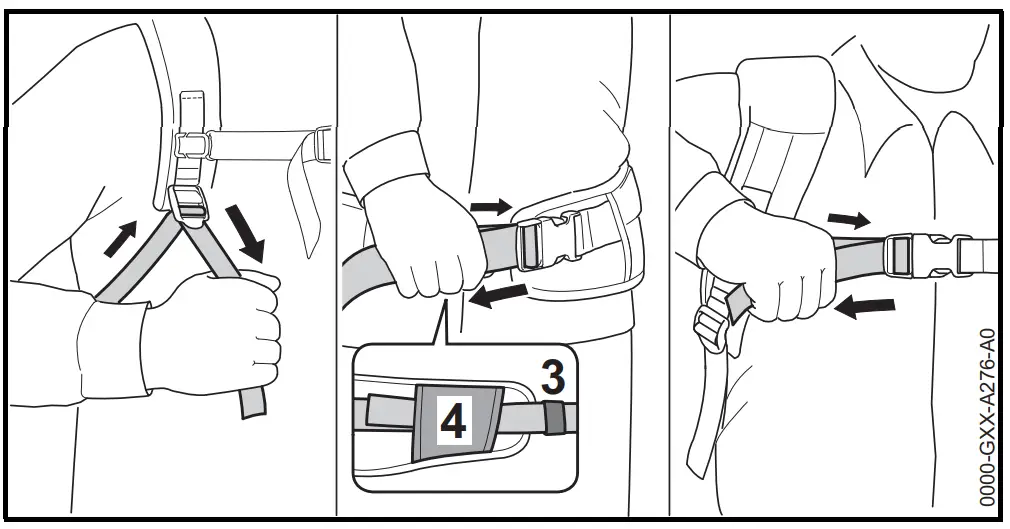 3
4
0000-GXX-A276-A0