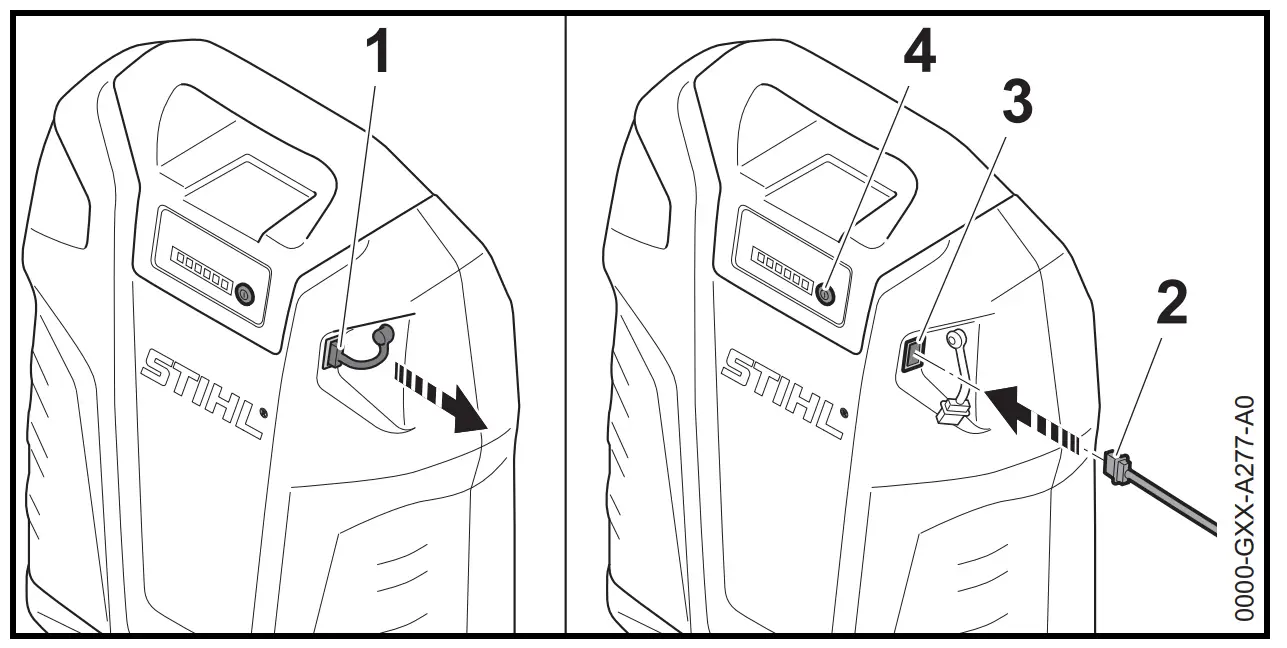 1

STIHL

4

3

2

STIHL

0000-GXX-A277-A0