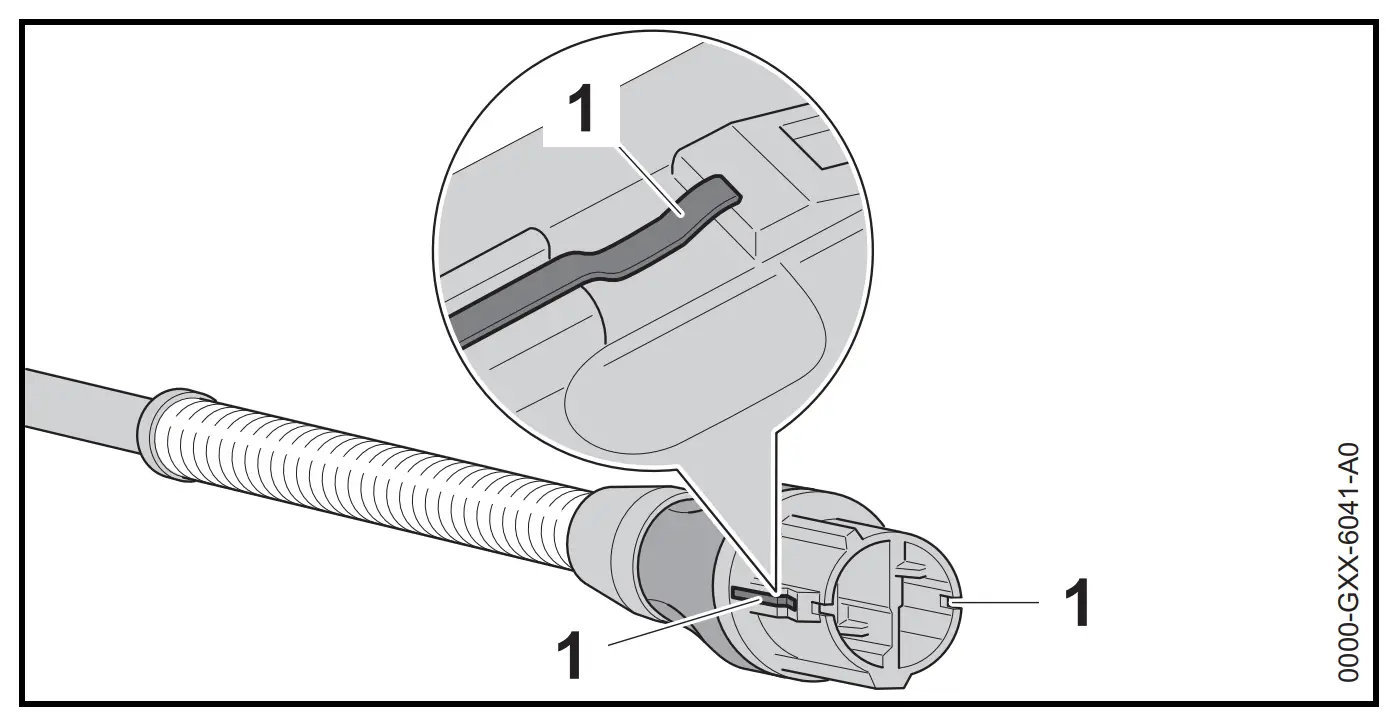 1

1

1

0000-GXX-6041-A0