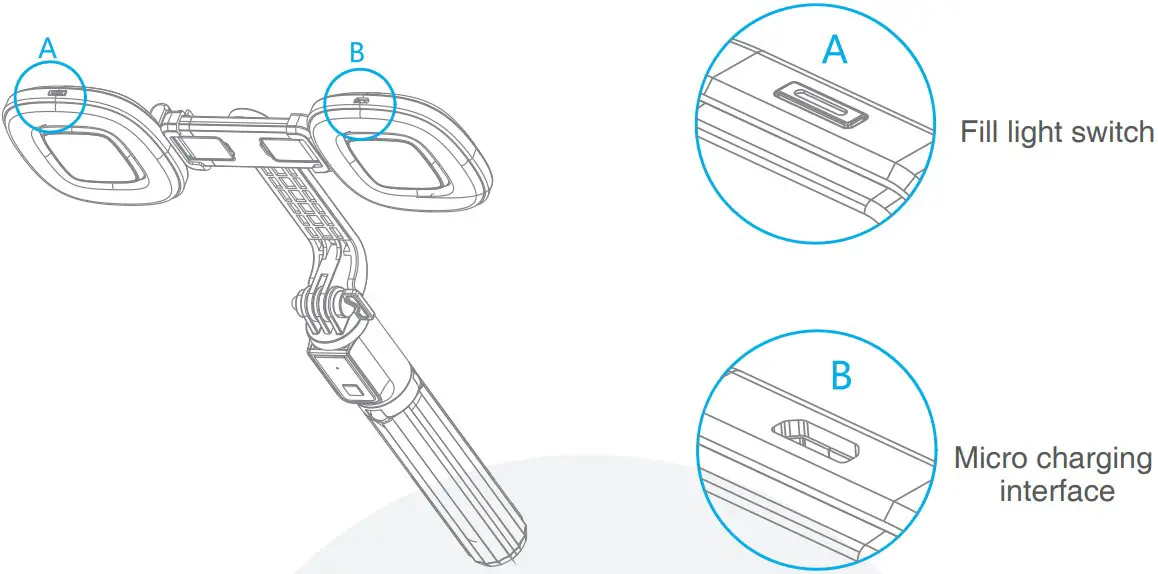 A

B

A

Fill light switch

B

Micro charging interface