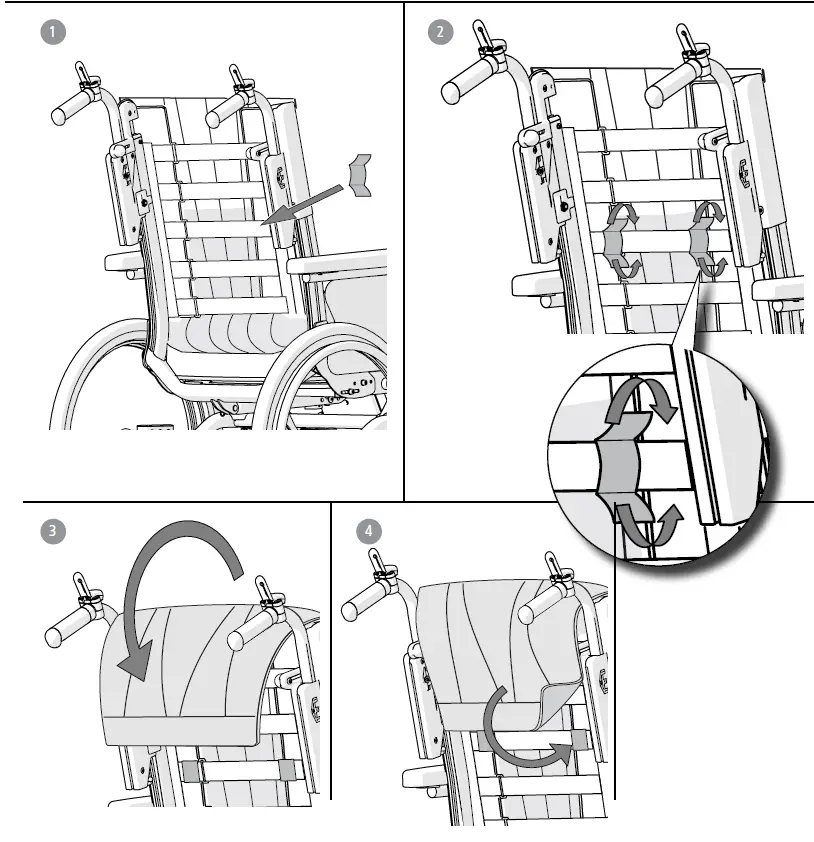 1
2
3
4