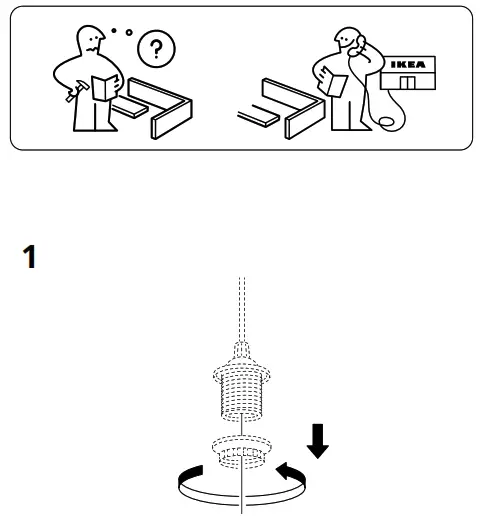 ?

IKEA

1