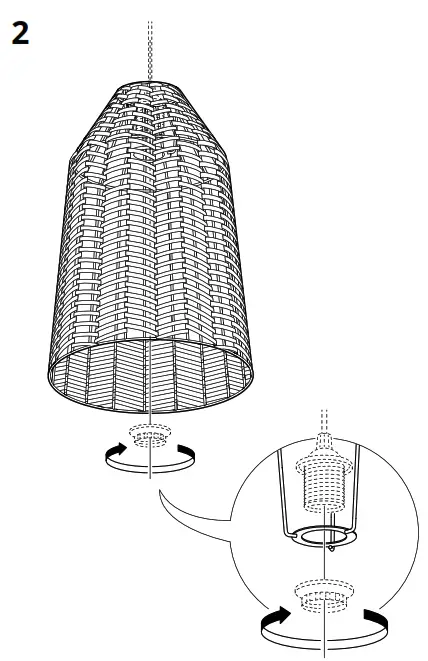 2