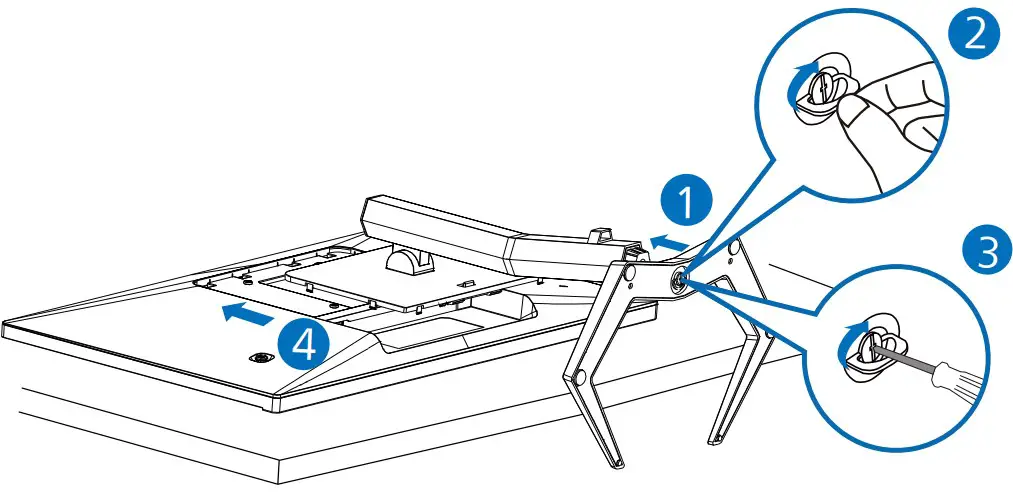 2
1
3
4