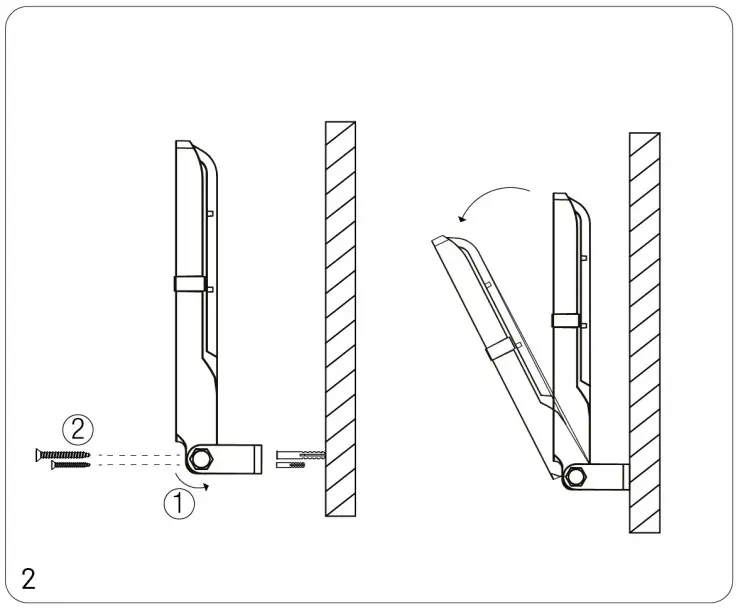 2

1

2