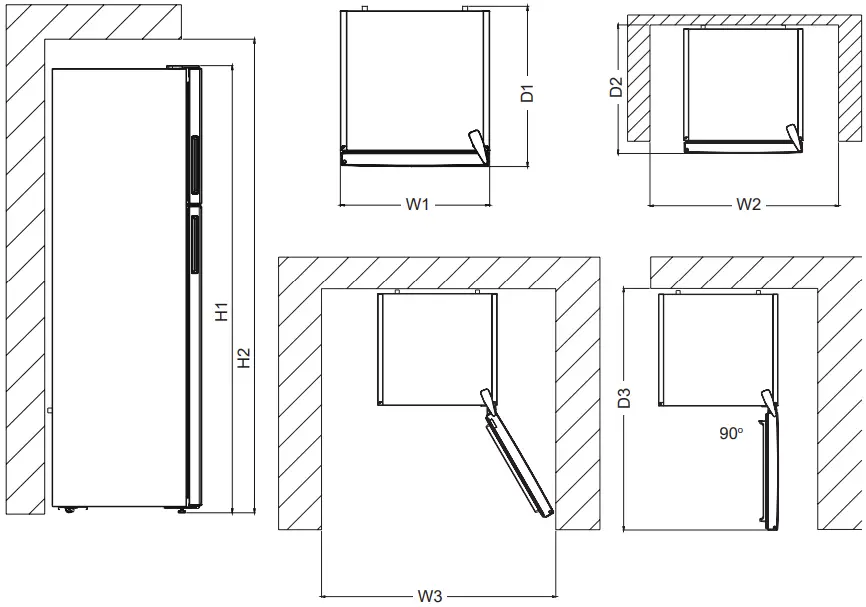 H1
H2
D1
W1
D2
W2
W3
D3
90°