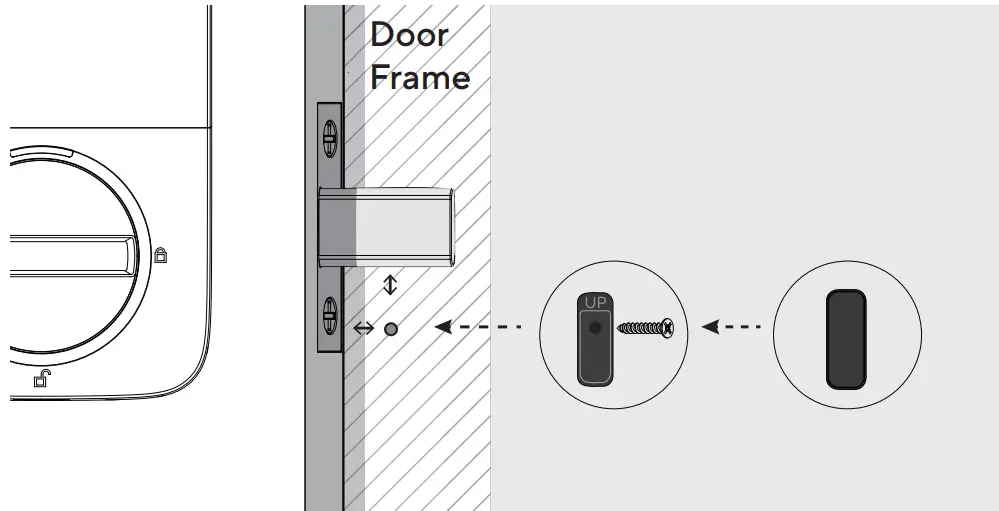 Door Frame

UP