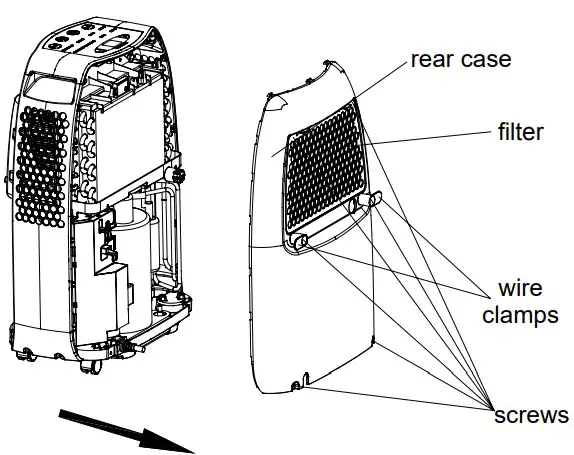 rear case

filter

wire clamps

screws