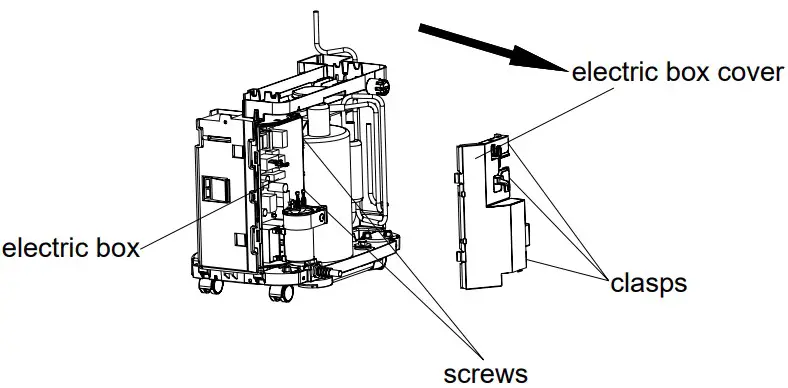 electric box cover

electric box

clasps

screws