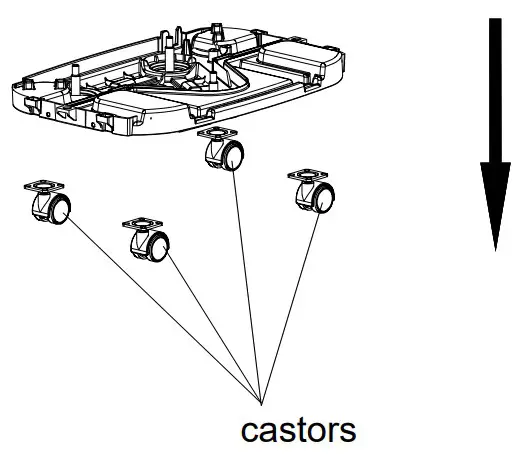 castors