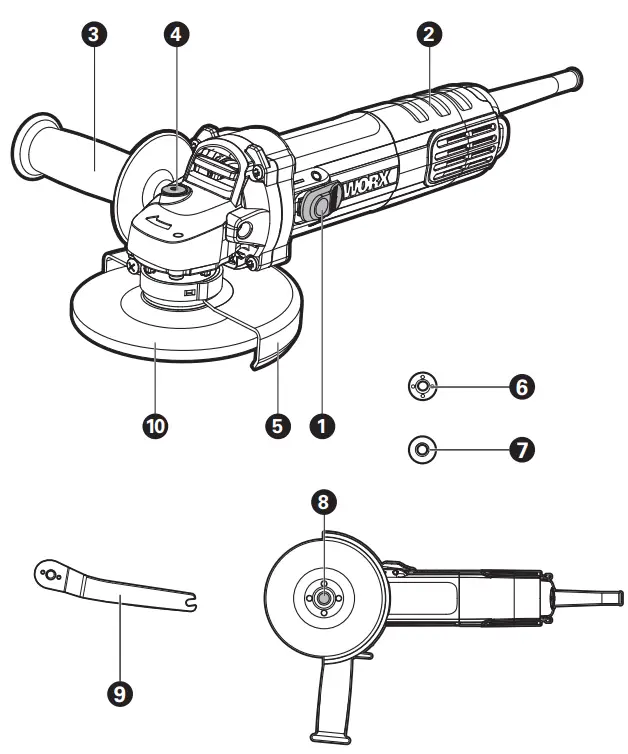 3
4
2
WORX
10
5
1
6
7
8
9