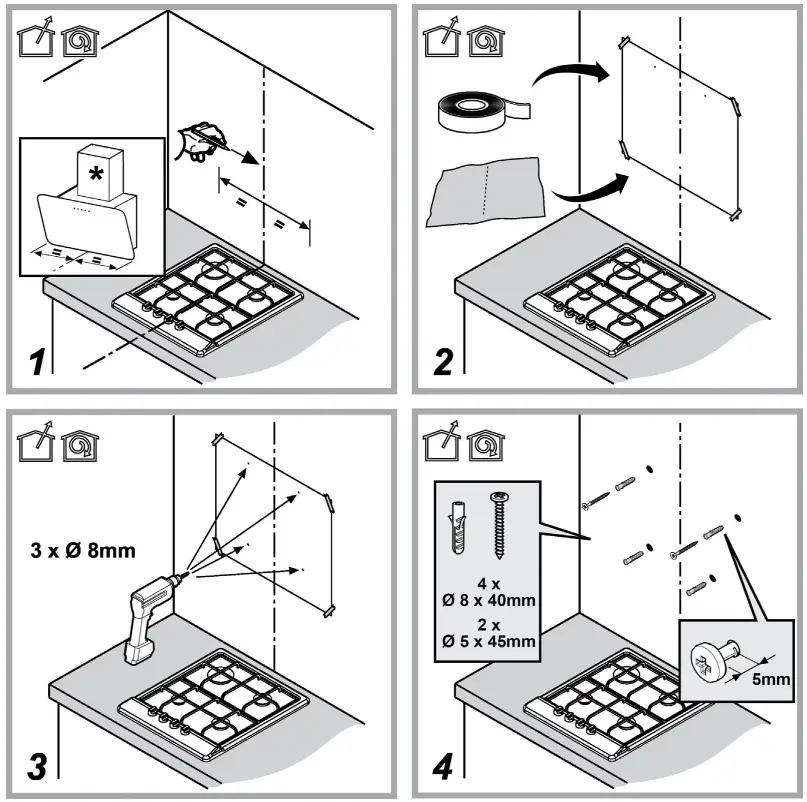 *

=

=

=

=

1

2

3 x Ø 8mm

3

4 x
Ø 8 x 40mm
2 x
Ø 5 x 45mm

5mm

4