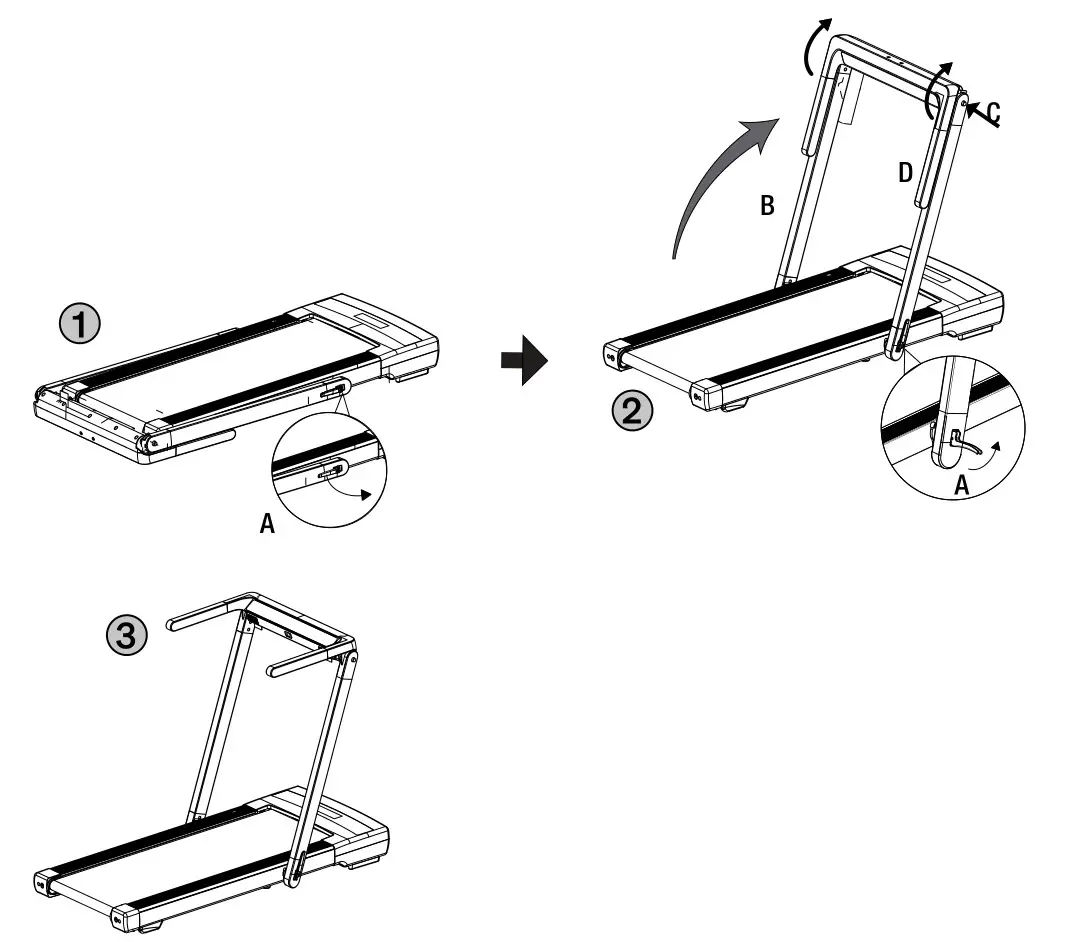 1

A

C

D

B

2

A

3