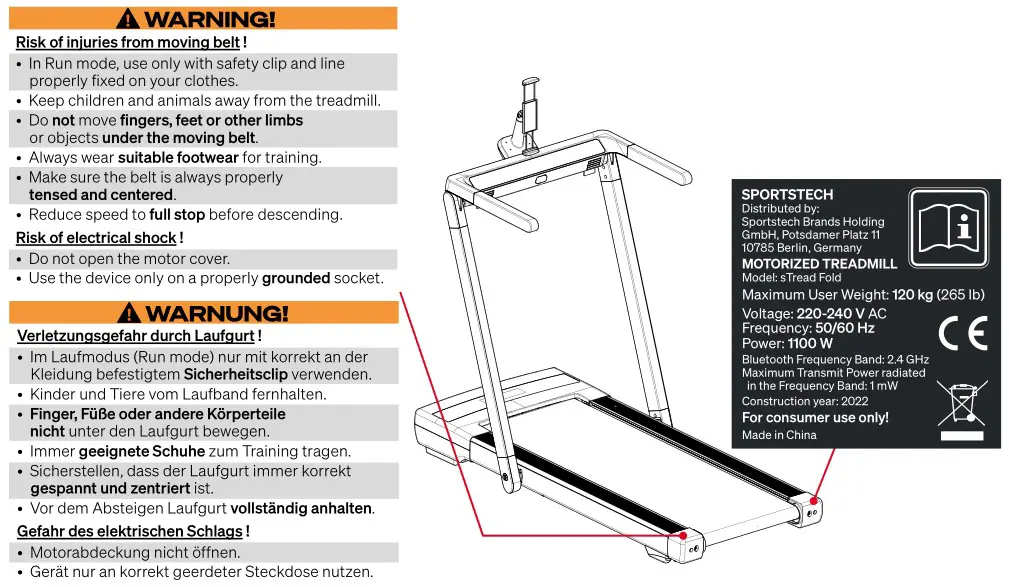 WARNING!

Risk of injuries from moving belt !

• In Run mode, use only with safety clip and line properly fixed on your clothes.
• Keep children and animals away from the treadmill.
• Do not move fingers, feet or other limbs or objects under the moving belt.
• Always wear suitable footwear for training.
• Make sure the belt is always properly tensed and centered.
• Reduce speed to full stop before descending.

Risk of electrical shock !

• Do not open the motor cover.
• Use the device only on a properly grounded socket.

WARNUNG!

Verletzungsgefahr durch Laufgurt !

• Im Laufmodus (Run mode) nur mit korrekt an der Kleidung befestigtem Sicherheitsclip verwenden.
• Kinder und Tiere vom Laufband fernhalten.
• Finger, Füße oder andere Körperteile nicht unter den Laufgurt bewegen.
• Immer geeignete Schuhe zum Training tragen.
• Sicherstellen, dass der Laufgurt immer korrekt gespannt und zentriert ist.
• Vor dem Absteigen Laufgurt vollständig anhalten.

Gefahr des elektrischen Schlags !

• Motorabdeckung nicht öffnen.
• Gerät nur an korrekt geerdeter Steckdose nutzen.

SPORTSTECH
Distributed by:
Sportstech Brands Holding GmbH, Potsdamer Platz 11 10785 Berlin, Germany
MOTORIZED TREADMILL
Model: sTread Fold
Maximum User Weight: 120 kg (265 lb)
Voltage: 220-240 V AC
Frequency: 50/60 Hz
Power: 1100 W
Bluetooth Frequency Band: 2.4 GHz
Maximum Transmit Power radiated in the Frequency Band: 1 mW
Construction year: 2022
For consumer use only!
Made in China
CE