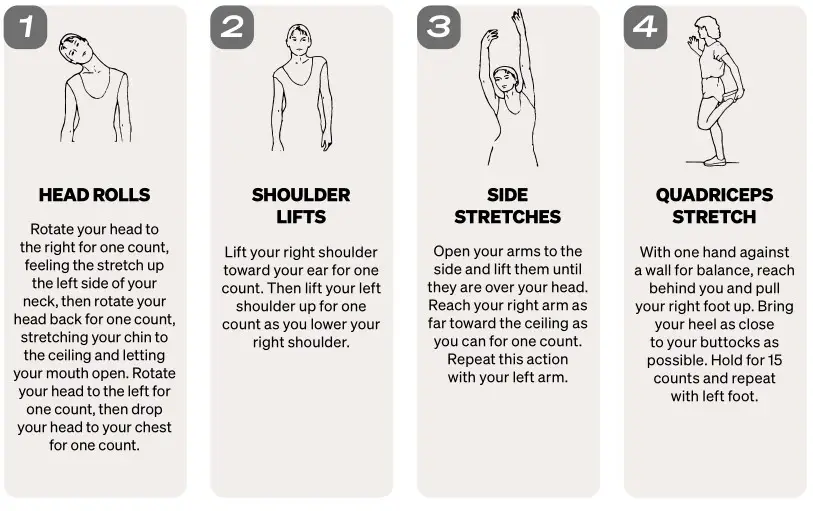 1

HEAD ROLLS

Rotate your head to the right for one count, feeling the stretch up the left side of your neck, then rotate your head back for one count, stretching your chin to the ceiling and letting your mouth open. Rotate your head to the left for one count, then drop your head to your chest for one count.

2

SHOULDER LIFTS

Lift your right shoulder toward your ear for one count. Then lift your left shoulder up for one count as you lower your right shoulder.

3

SIDE STRETCHES

Open your arms to the side and lift them until they are over your head. Reach your right arm as far toward the ceiling as you can for one count. Repeat this action with your left arm.

4

QUADRICEPS STRETCH

With one hand against a wall for balance, reach behind you and pull your right foot up. Bring your heel as close to your buttocks as possible. Hold for 15 counts and repeat with left foot.