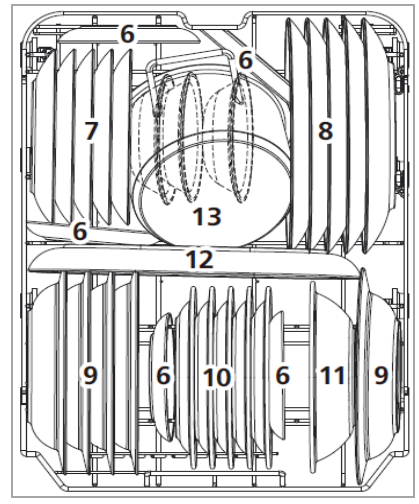 6
6
7
8
13
6
12
9
6
10
6
11
9