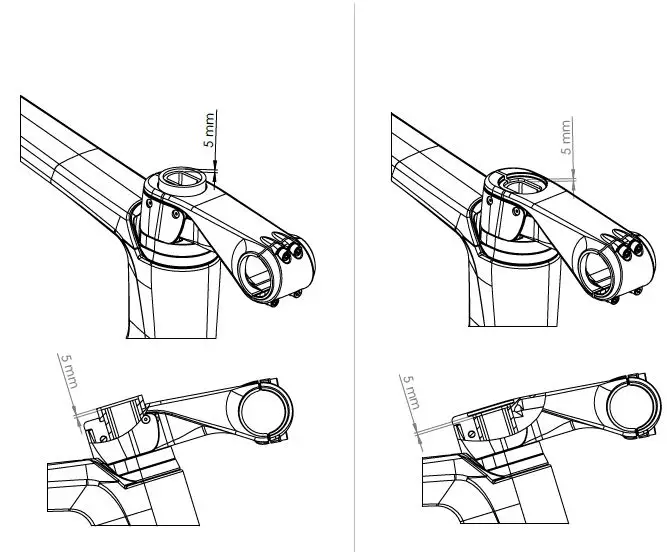 5 mm

5 mm

5 mm

5 mm